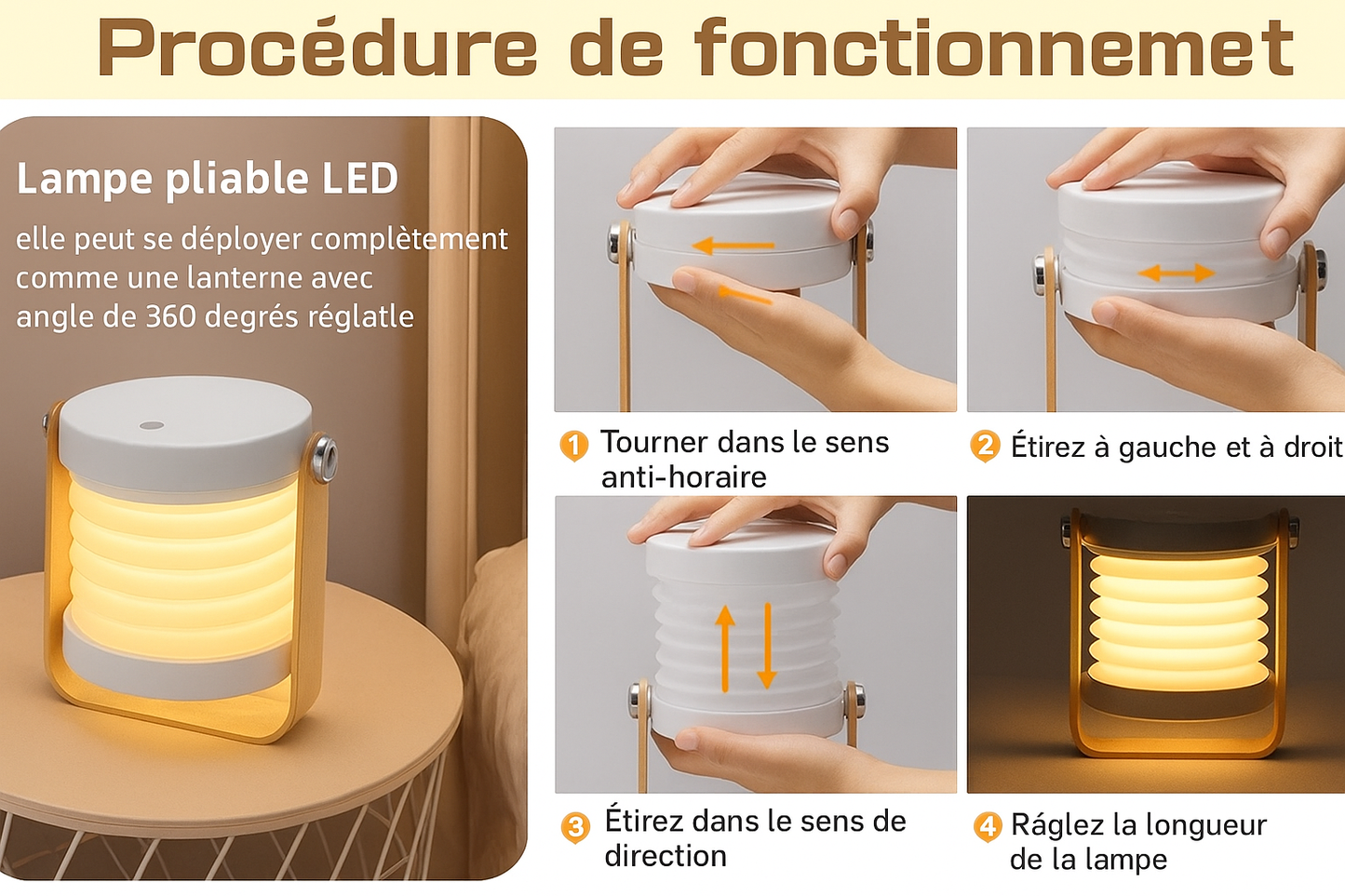 Procédure de fonctionnemet

Lampe pliable LED

elle peut se déployer complètement comme une lanterne avec angle de 360 degrés réglatle

1 Tourner dans le sens anti-horaire

2 Étirez à gauche et à droit

3 Étirez dans le sens de direction

4 Ráglez la longueur de la lampe